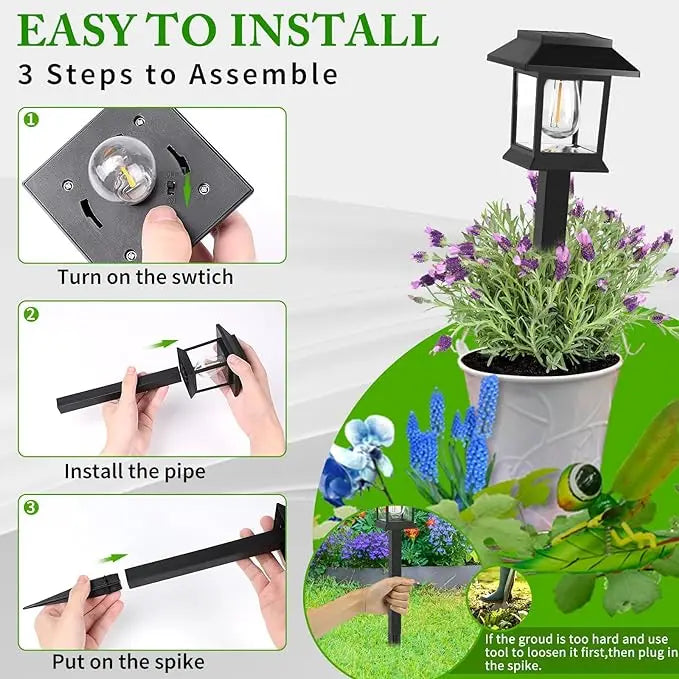 EASY TO INSTALL
3 Steps to Assemble

1
Turn on the swtich

2
Install the pipe

3
Put on the spike

If the groud is too hard and use tool to loosen it first,then plug in the spike.