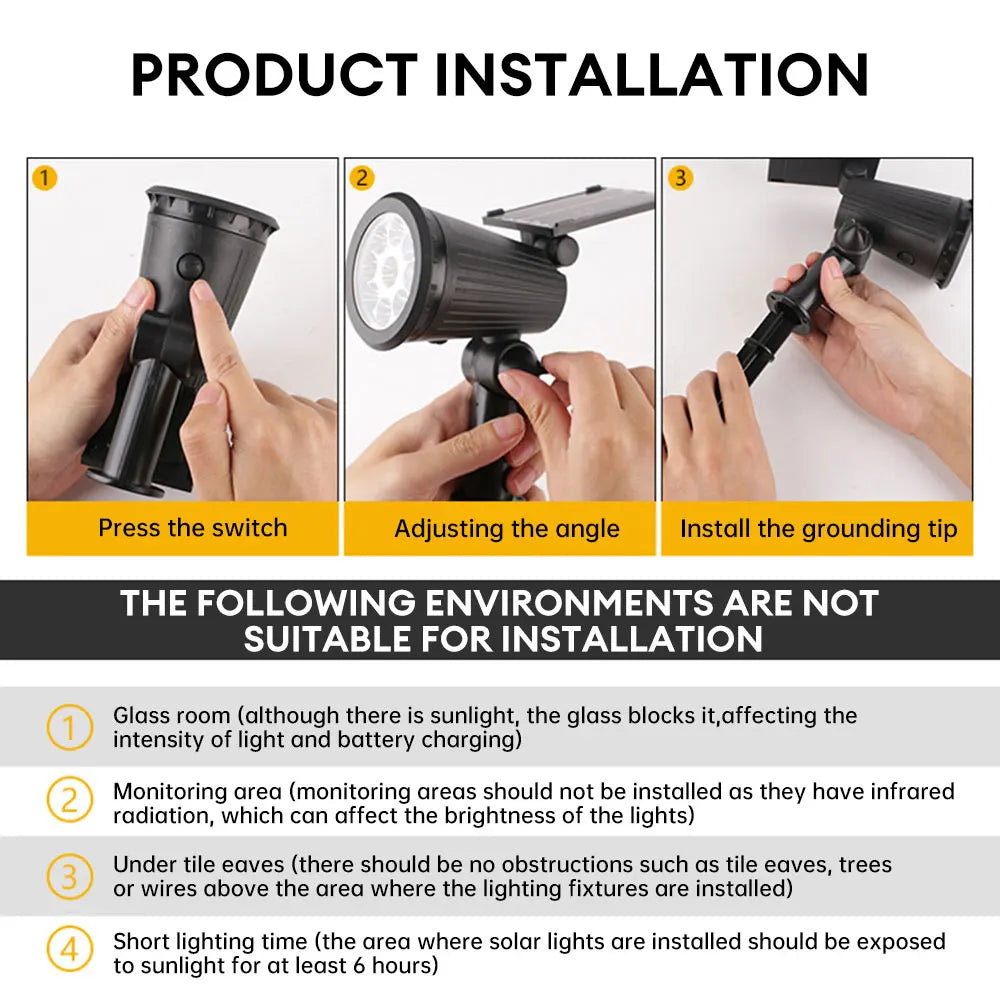 PRODUCT INSTALLATION

1
Press the switch

2
Adjusting the angle

3
Install the grounding tip

THE FOLLOWING ENVIRONMENTS ARE NOT SUITABLE FOR INSTALLATION

1 Glass room (although there is sunlight, the glass blocks it,affecting the intensity of light and battery charging)

2 Monitoring area (monitoring areas should not be installed as they have infrared radiation, which can affect the brightness of the lights)

3 Under tile eaves (there should be no obstructions such as tile eaves, trees or wires above the area where the lighting fixtures are installed)

4 Short lighting time (the area where solar lights are installed should be exposed to sunlight for at least 6 hours)