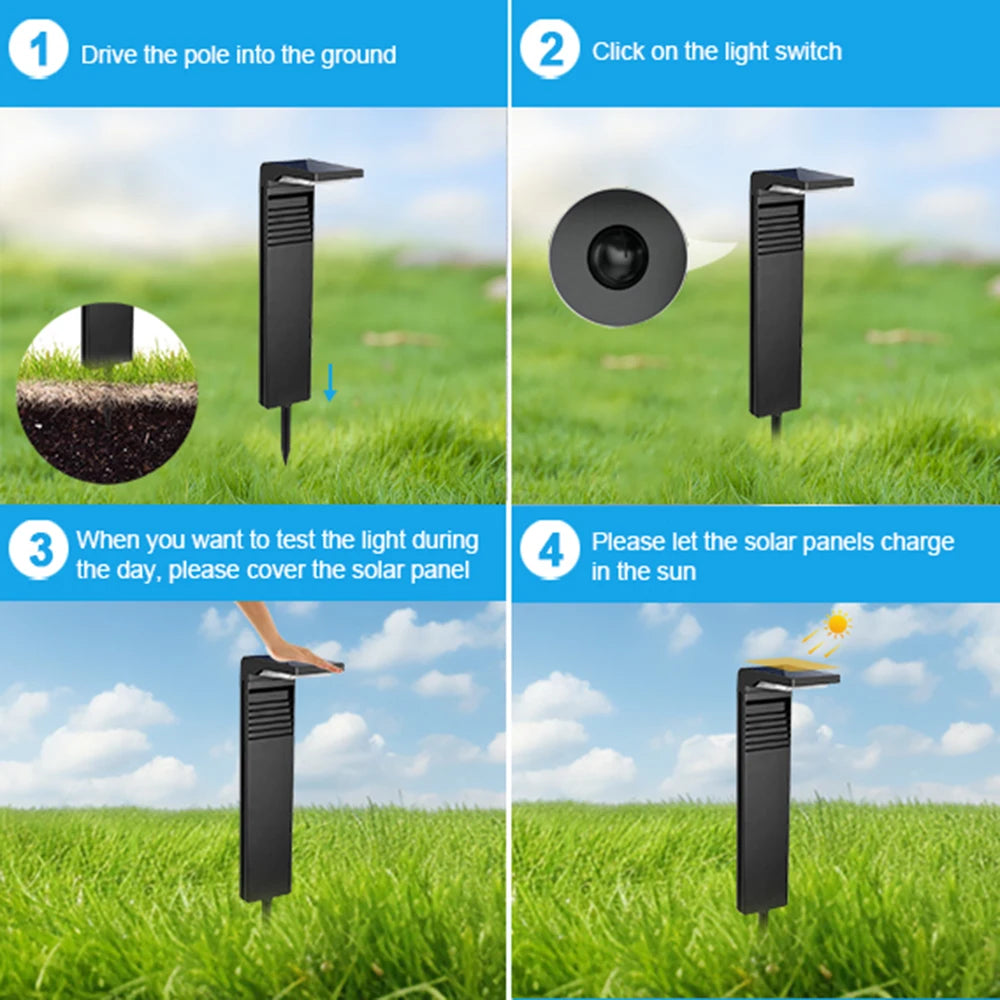 1 Drive the pole into the ground

2 Click on the light switch

3 When you want to test the light during the day, please cover the solar panel

4 Please let the solar panels charge in the sun